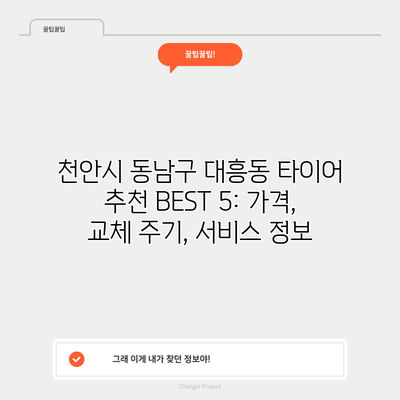 꿀팁꿀팁

꿀팁꿀팁!

천안시 동남구 대흥동 타이어 추천 BEST 5: 가격, 교체 주기, 서비스 정보

그래 이게 내가 찾던 정보야!

Chatgin Project